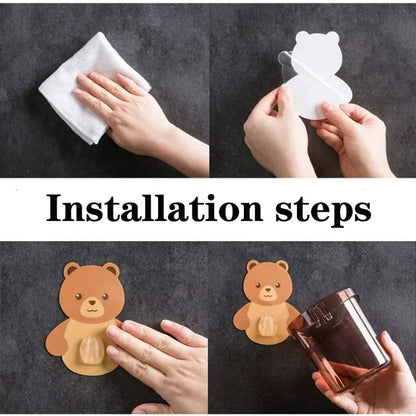 Installation steps